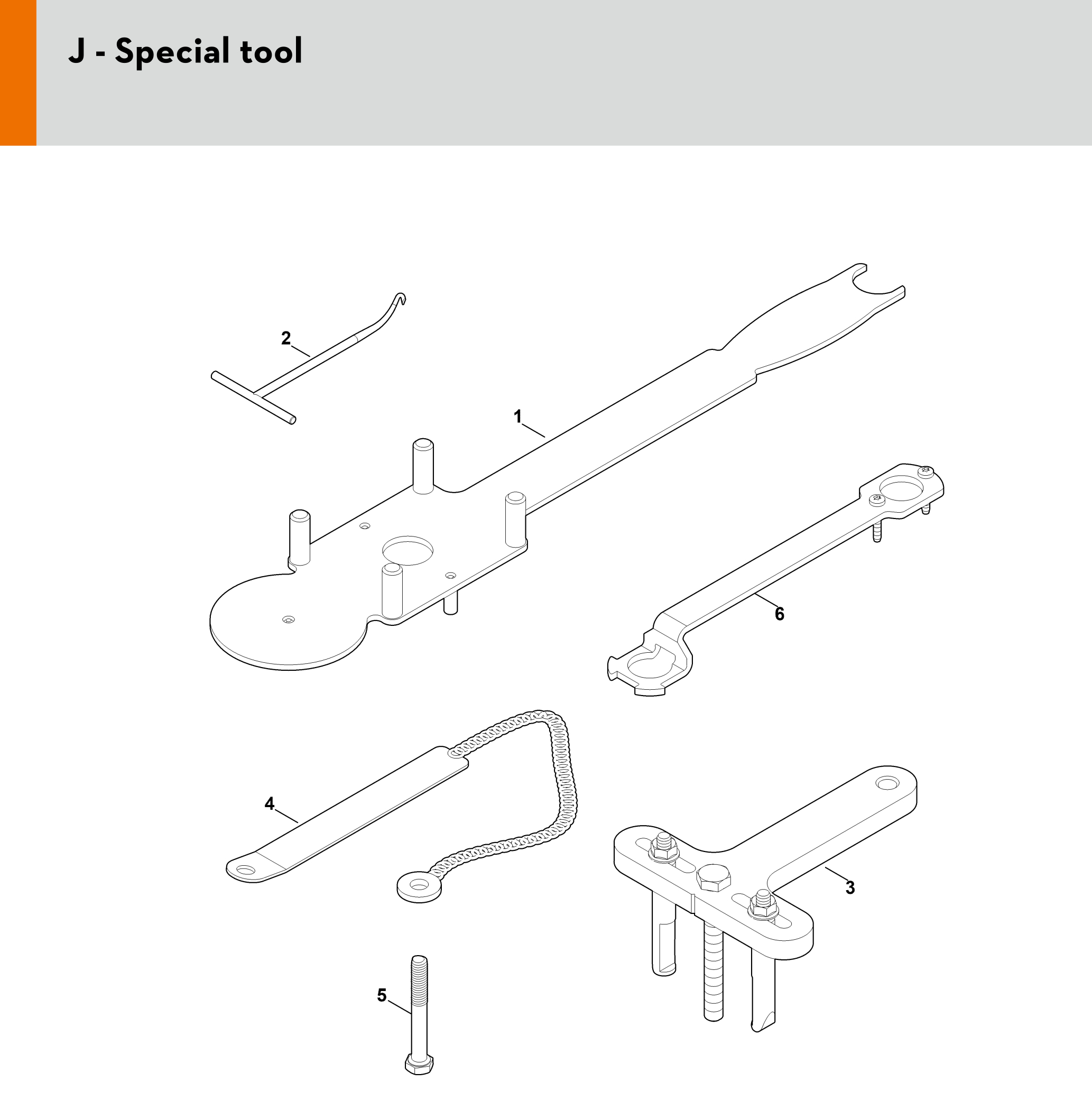 J - Special tool

2

1

6

4

3

5